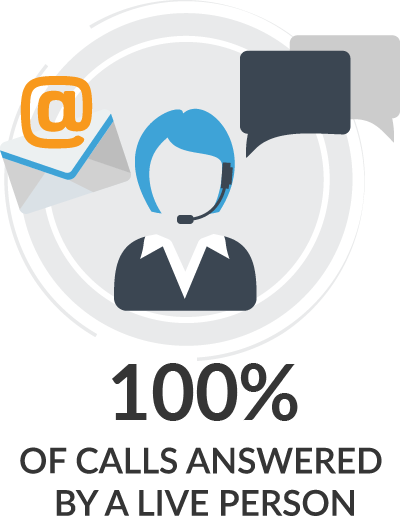 @

100%

OF CALLS ANSWERED BY A LIVE PERSON