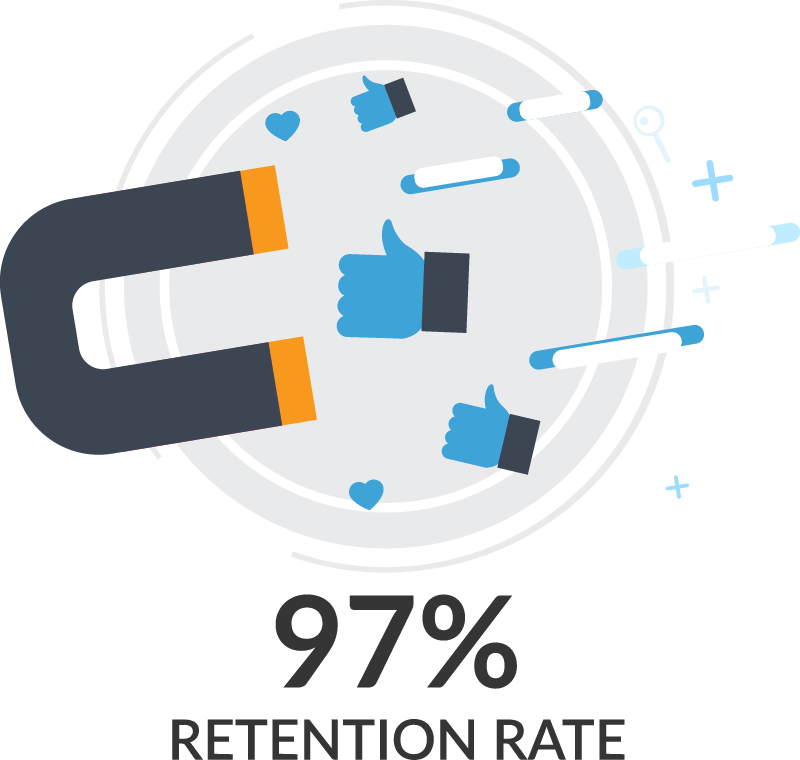 97%
RETENTION RATE