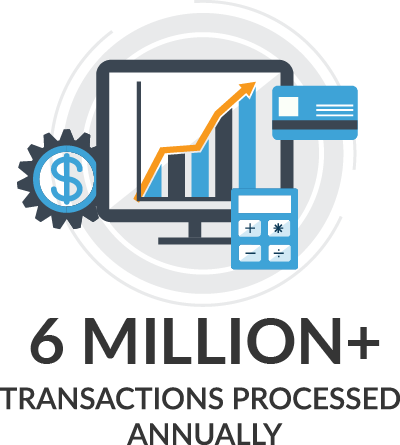 $
+ *
− ÷

6 MILLION+
TRANSACTIONS PROCESSED ANNUALLY